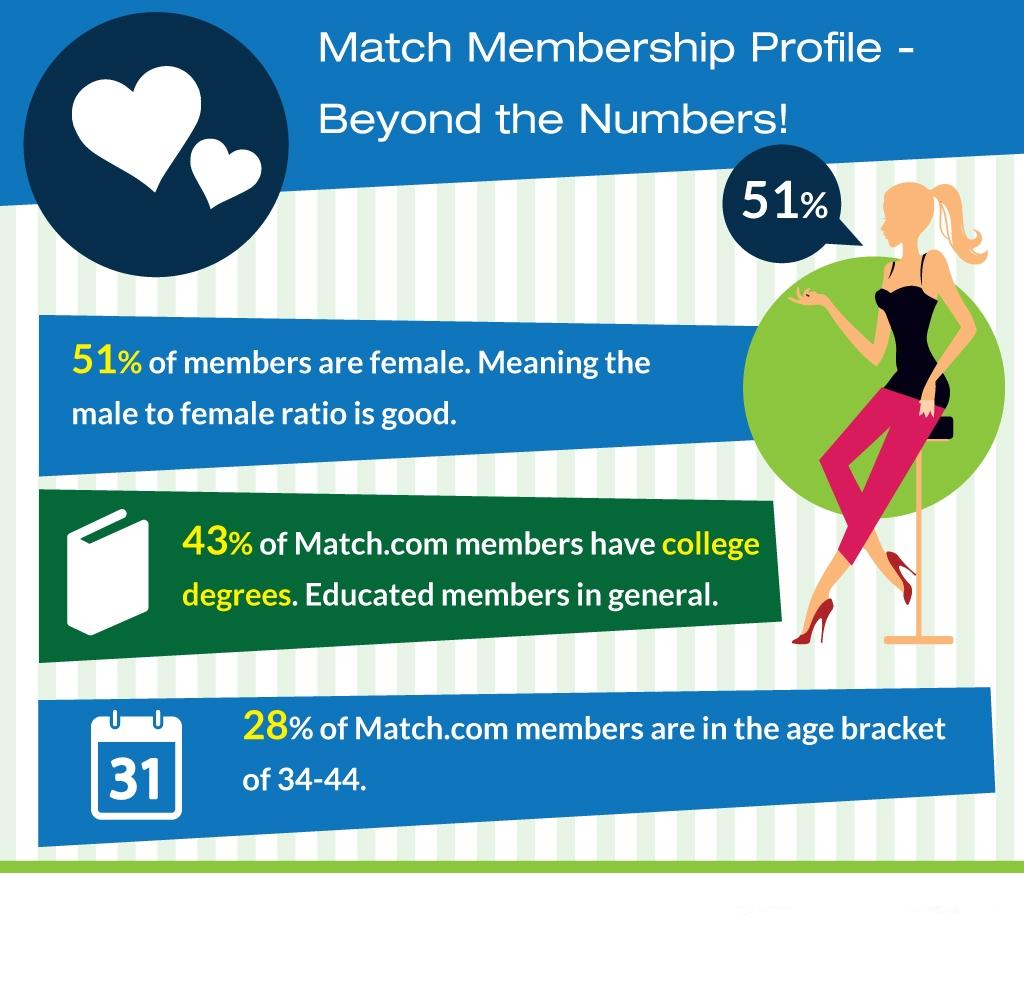 Match Membership Profile - Beyond the Numbers!

51%

51% of members are female. Meaning the male to female ratio is good.

43% of Match.com members have college degrees. Educated members in general.

31

28% of Match.com members are in the age bracket of 34-44.